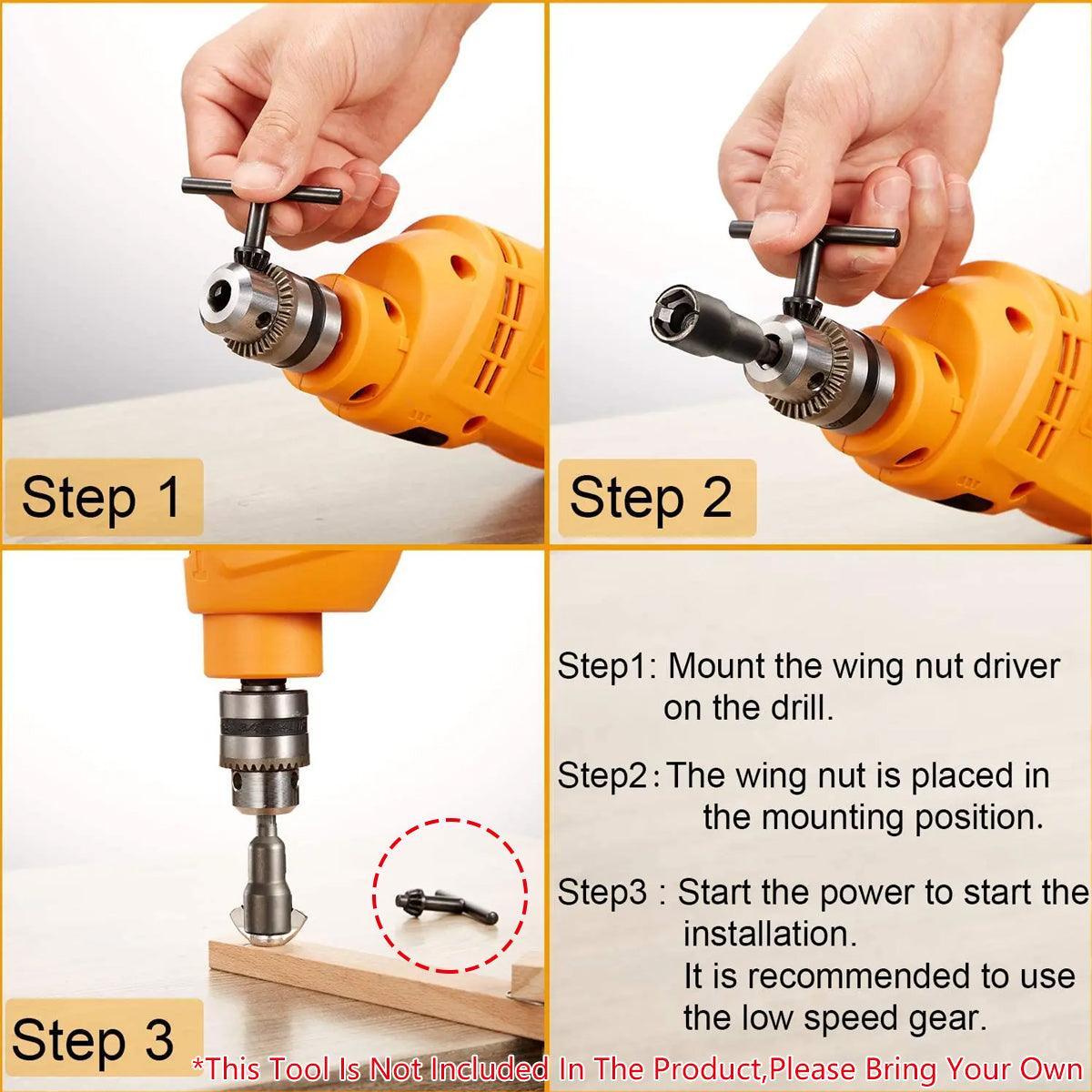 Step 1

Step 2

Step 3

Step1: Mount the wing nut driver on the drill.

Step2: The wing nut is placed in the mounting position.

Step3 : Start the power to start the installation.
It is recommended to use the low speed gear.

*This Tool Is Not Included In The Product,Please Bring Your Own