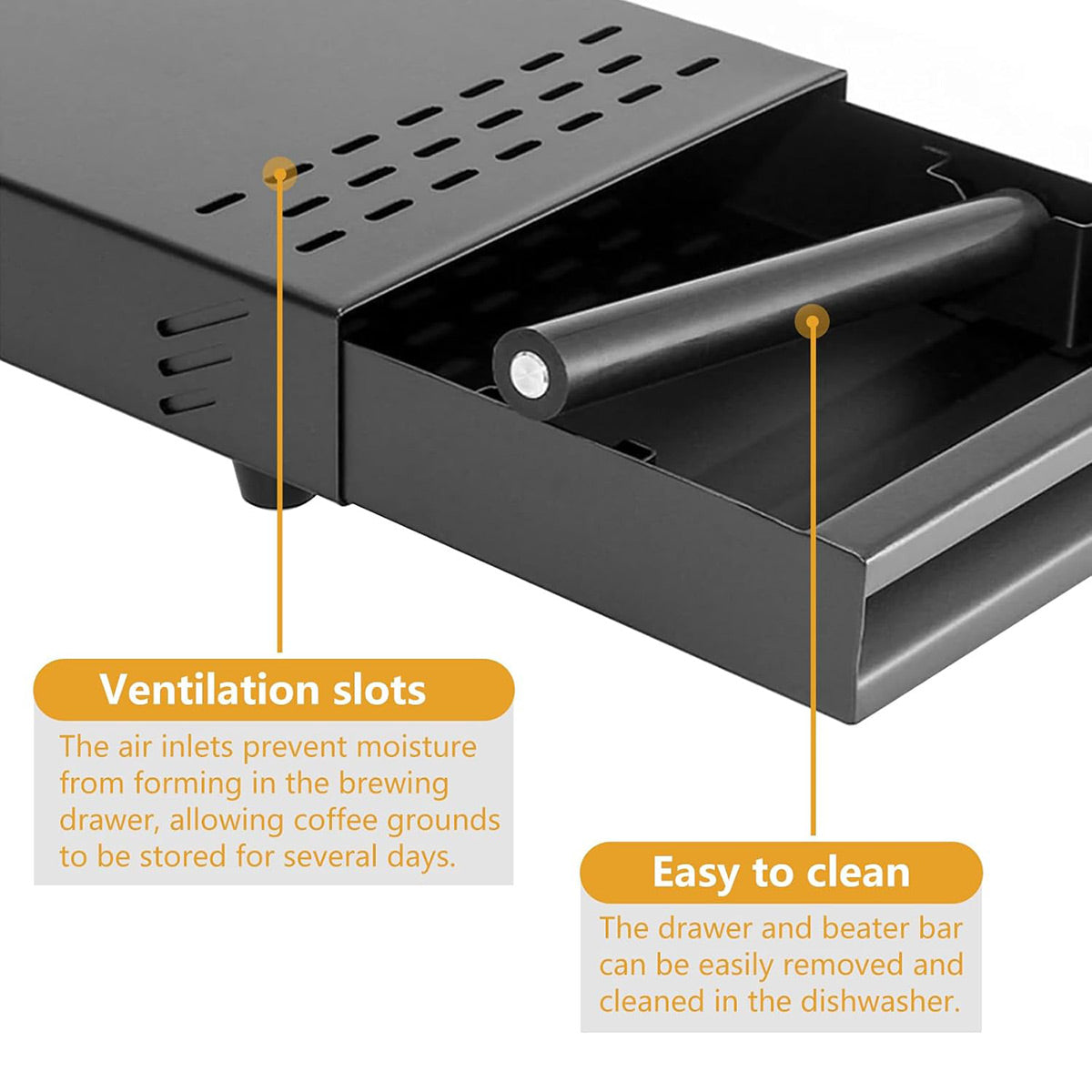 Ventilation slots

The air inlets prevent moisture from forming in the brewing drawer, allowing coffee grounds to be stored for several days.

Easy to clean

The drawer and beater bar can be easily removed and cleaned in the dishwasher.