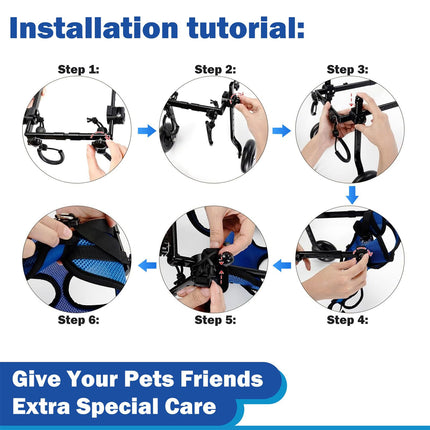 Installation tutorial:

Step 1:

Step 2:

Step 3:

Step 4:

Step 5:

Step 6:

Give Your Pets Friends
Extra Special Care