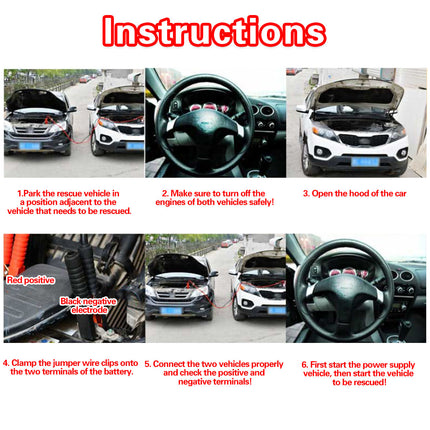 Instructions

1.Park the rescue vehicle in a position adjacent to the vehicle that needs to be rescued.

2. Make sure to turn off the engines of both vehicles safely!

3. Open the hood of the car

Red positive

Black negative electrode

4. Clamp the jumper wire clips onto the two terminals of the battery.

5. Connect the two vehicles properly and check the positive and negative terminals!

6. First start the power supply vehicle, then start the vehicle to be rescued!