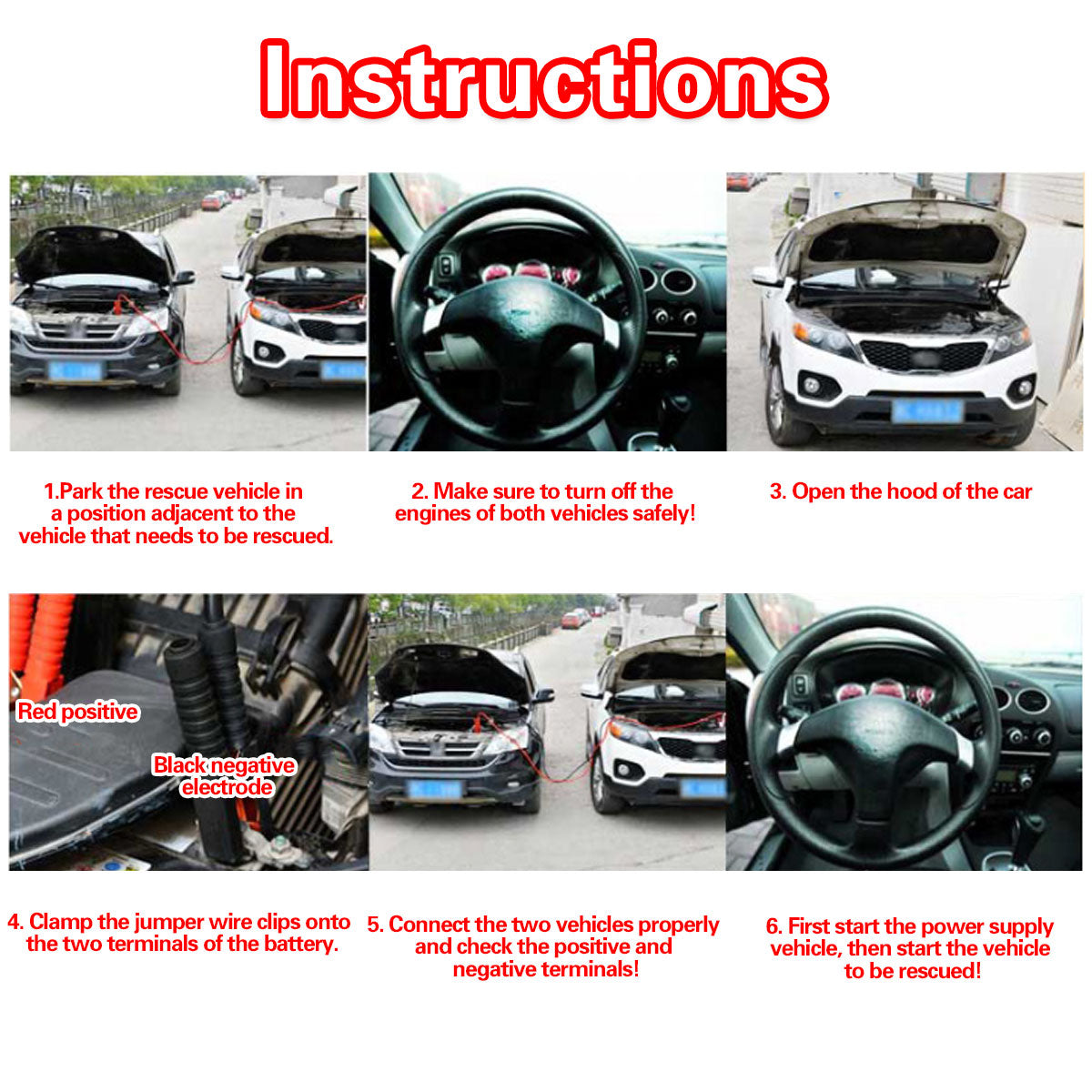 Instructions

1.Park the rescue vehicle in a position adjacent to the vehicle that needs to be rescued.

2. Make sure to turn off the engines of both vehicles safely!

3. Open the hood of the car

Red positive

Black negative electrode

4. Clamp the jumper wire clips onto the two terminals of the battery.

5. Connect the two vehicles properly and check the positive and negative terminals!

6. First start the power supply vehicle, then start the vehicle to be rescued!