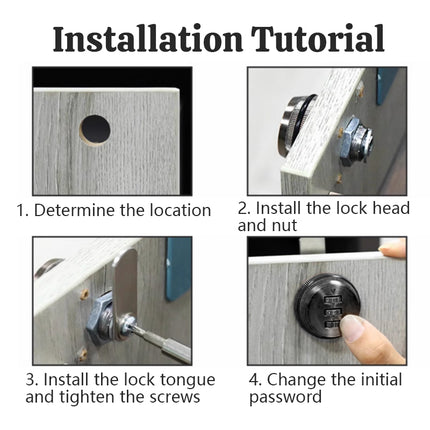 Installation Tutorial

1. Determine the location

2. Install the lock head and nut

3. Install the lock tongue and tighten the screws

4. Change the initial password