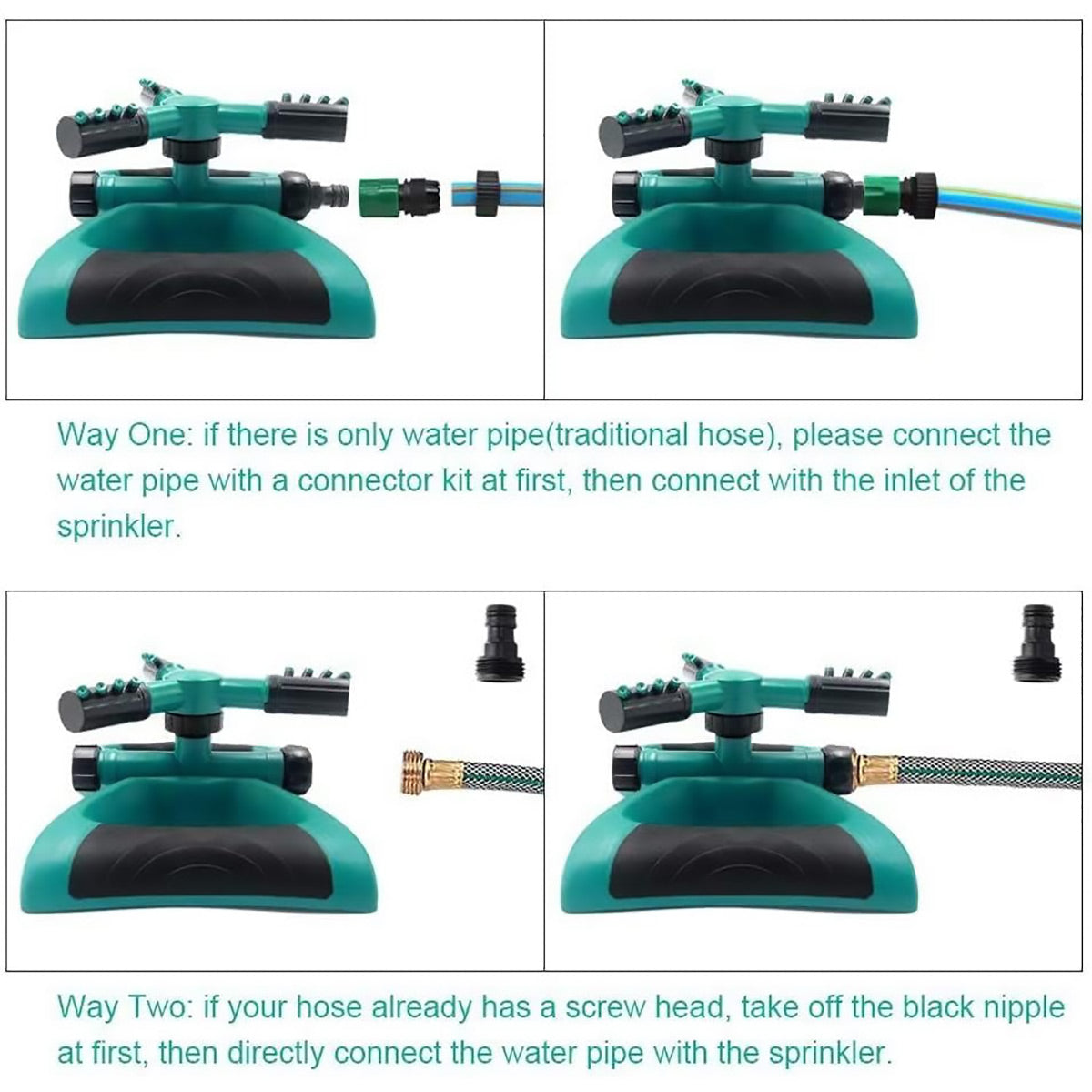 Way One: if there is only water pipe(traditional hose), please connect the water pipe with a connector kit at first, then connect with the inlet of the sprinkler.

Way Two: if your hose already has a screw head, take off the black nipple at first, then directly connect the water pipe with the sprinkler.