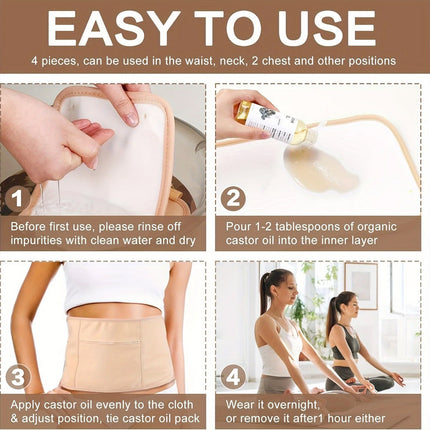 EASY TO USE

4 pieces, can be used in the waist, neck, 2 chest and other positions

1

Before first use, please rinse off impurities with clean water and dry

2

Pour 1-2 tablespoons of organic castor oil into the inner layer

3

Apply castor oil evenly to the cloth & adjust position, tie castor oil pack

4

Wear it overnight, or remove it after1 hour either