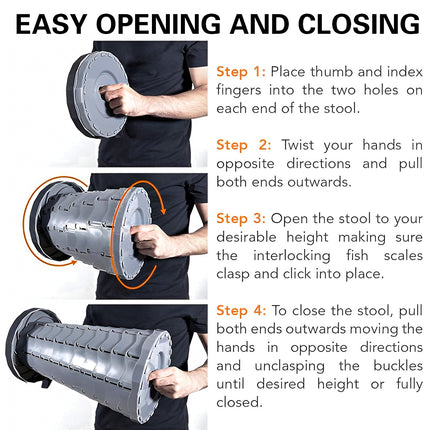 EASY OPENING AND CLOSING

Step 1: Place thumb and index fingers into the two holes on each end of the stool.

Step 2: Twist your hands in opposite directions and pull both ends outwards.

Step 3: Open the stool to your desirable height making sure the interlocking fish scales clasp and click into place.

Step 4: To close the stool, pull both ends outwards moving the hands in opposite directions and unclasping the buckles until desired height or fully closed.