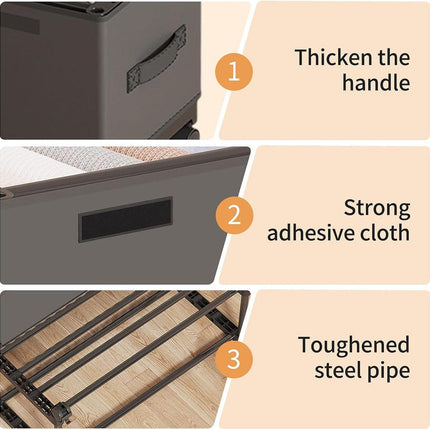 1 Thicken the handle

2 Strong adhesive cloth

3 Toughened steel pipe