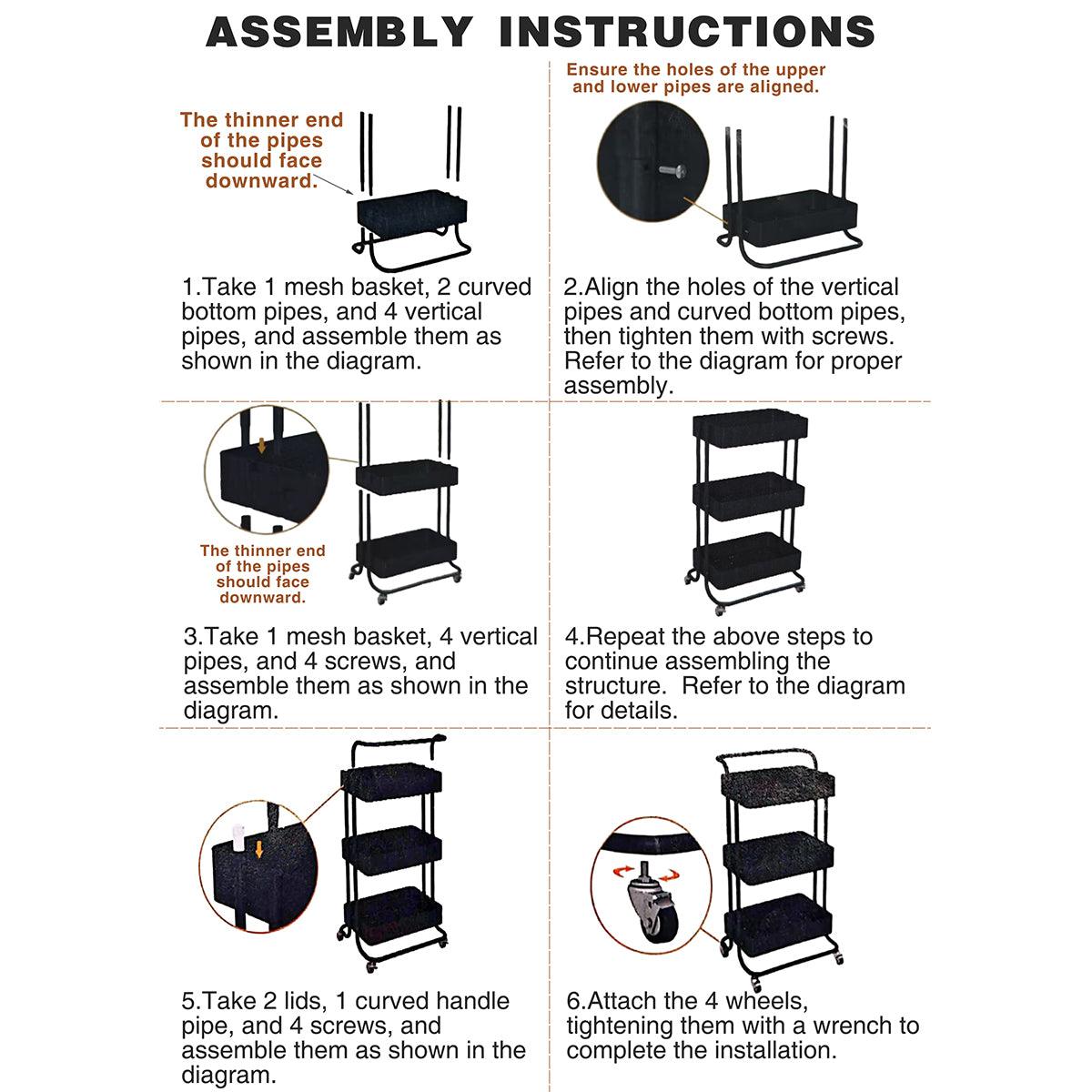 ASSEMBLY INSTRUCTIONS

The thinner end of the pipes should face downward.

1.Take 1 mesh basket, 2 curved bottom pipes, and 4 vertical pipes, and assemble them as shown in the diagram.

Ensure the holes of the upper and lower pipes are aligned.

2.Align the holes of the vertical pipes and curved bottom pipes, then tighten them with screws. Refer to the diagram for proper assembly.

The thinner end of the pipes should face downward.

3.Take 1 mesh basket, 4 vertical pipes, and 4 screws, and assemble them as shown in the diagram.

4.Repeat the above steps to continue assembling the structure. Refer to the diagram for details.

5.Take 2 lids, 1 curved handle pipe, and 4 screws, and assemble them as shown in the diagram.

6.Attach the 4 wheels, tightening them with a wrench to complete the installation.