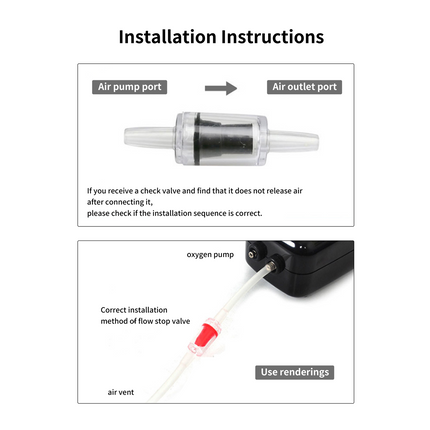 Installation Instructions

Air pump port

Air outlet port

If you receive a check valve and find that it does not release air after connecting it,
please check if the installation sequence is correct.

oxygen pump

Correct installation method of flow stop valve

Use renderings

air vent