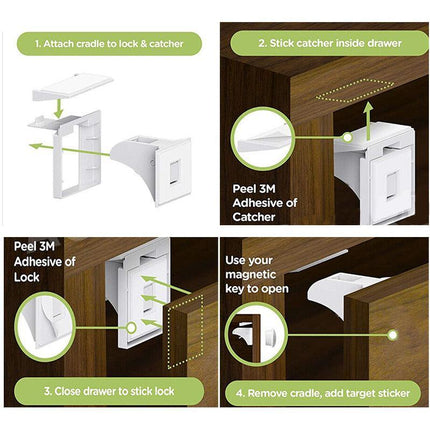 1. Attach cradle to lock & catcher

2. Stick catcher inside drawer

Peel 3M Adhesive of Catcher

Peel 3M Adhesive of Lock

3. Close drawer to stick lock

Use your magnetic key to open

4. Remove cradle, add target sticker