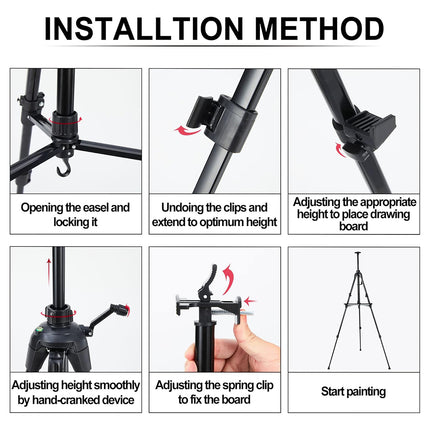 INSTALLTION METHOD

Opening the easel and locking it

Undoing the clips and extend to optimum height

Adjusting the appropriate height to place drawing board

Adjusting height smoothly by hand-cranked device

Adjusting the spring clip to fix the board

Start painting