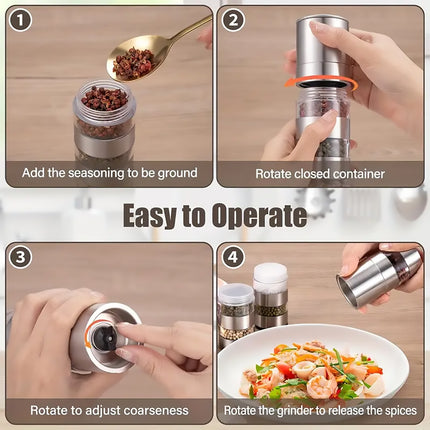 1
Add the seasoning to be ground

2
Rotate closed container

Easy to Operate

3
Rotate to adjust coarseness

4
Rotate the grinder to release the spices