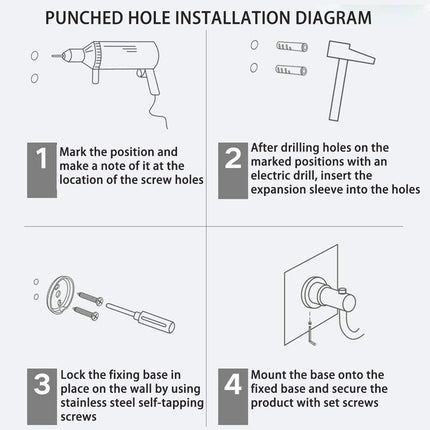 PUNCHED HOLE INSTALLATION DIAGRAM

1 Mark the position and make a note of it at the location of the screw holes

2 After drilling holes on the marked positions with an electric drill, insert the expansion sleeve into the holes

3 Lock the fixing base in place on the wall by using stainless steel self-tapping screws

4 Mount the base onto the fixed base and secure the product with set screws