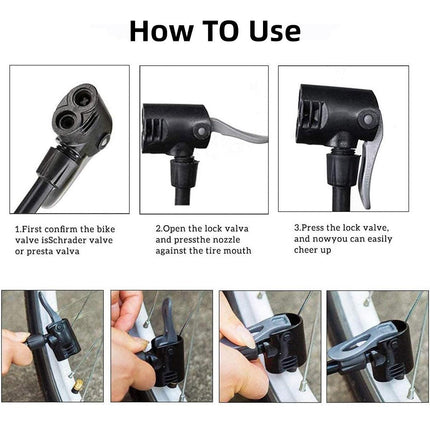 How TO Use

1.First confirm the bike valve isSchrader valve or presta valva

2.Open the lock valva and pressthe nozzle against the tire mouth

3.Press the lock valve, and nowyou can easily cheer up