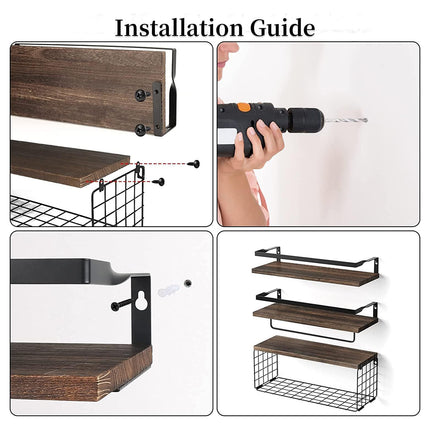 Installation Guide