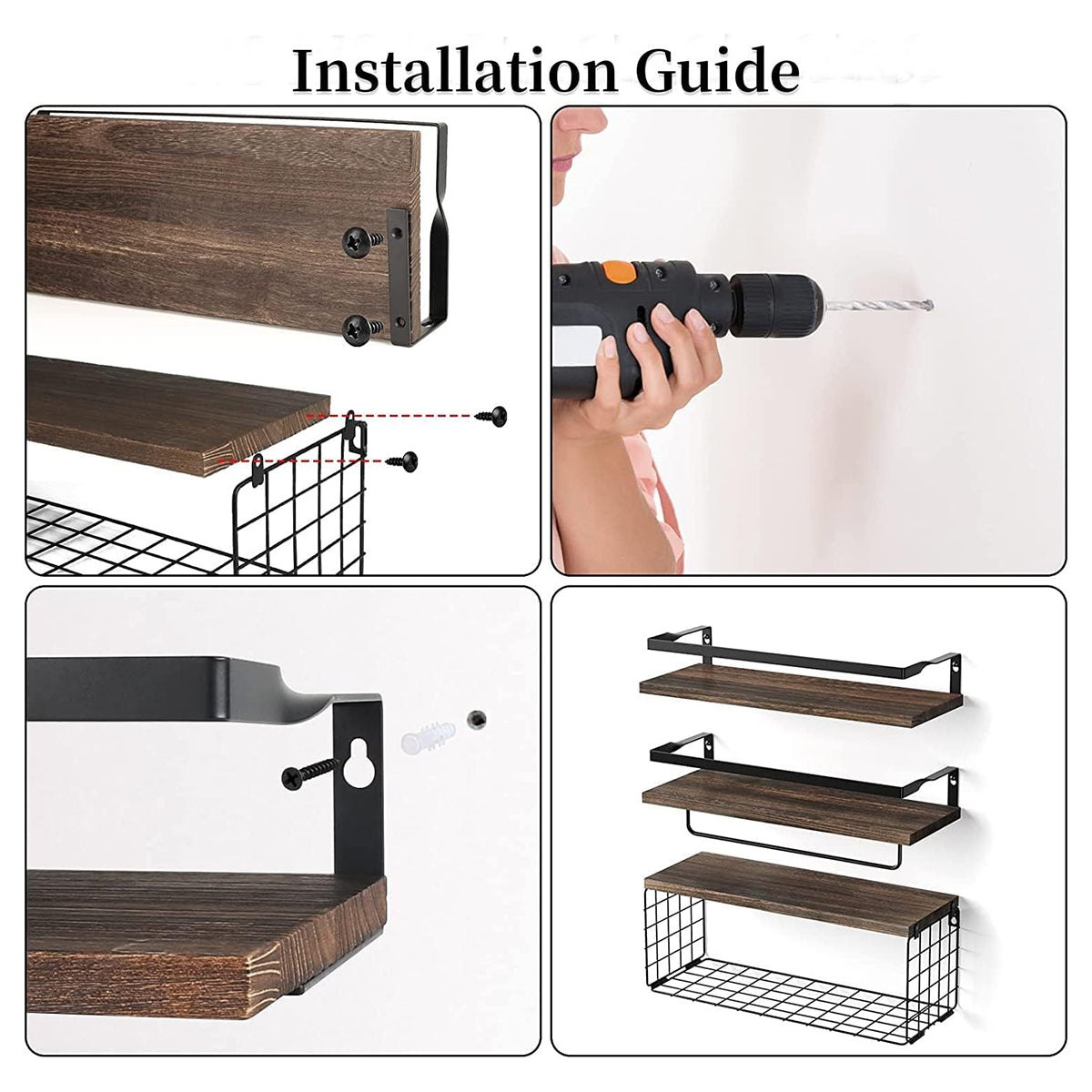 Installation Guide