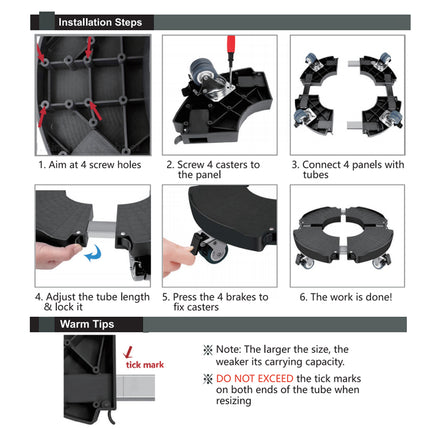 Installation Steps

1. Aim at 4 screw holes

2. Screw 4 casters to the panel

3. Connect 4 panels with tubes

4. Adjust the tube length & lock it

5. Press the 4 brakes to fix casters

6. The work is done!

Warm Tips

tick mark

※ Note: The larger the size, the weaker its carrying capacity.

※ DO NOT EXCEED the tick marks on both ends of the tube when resizing