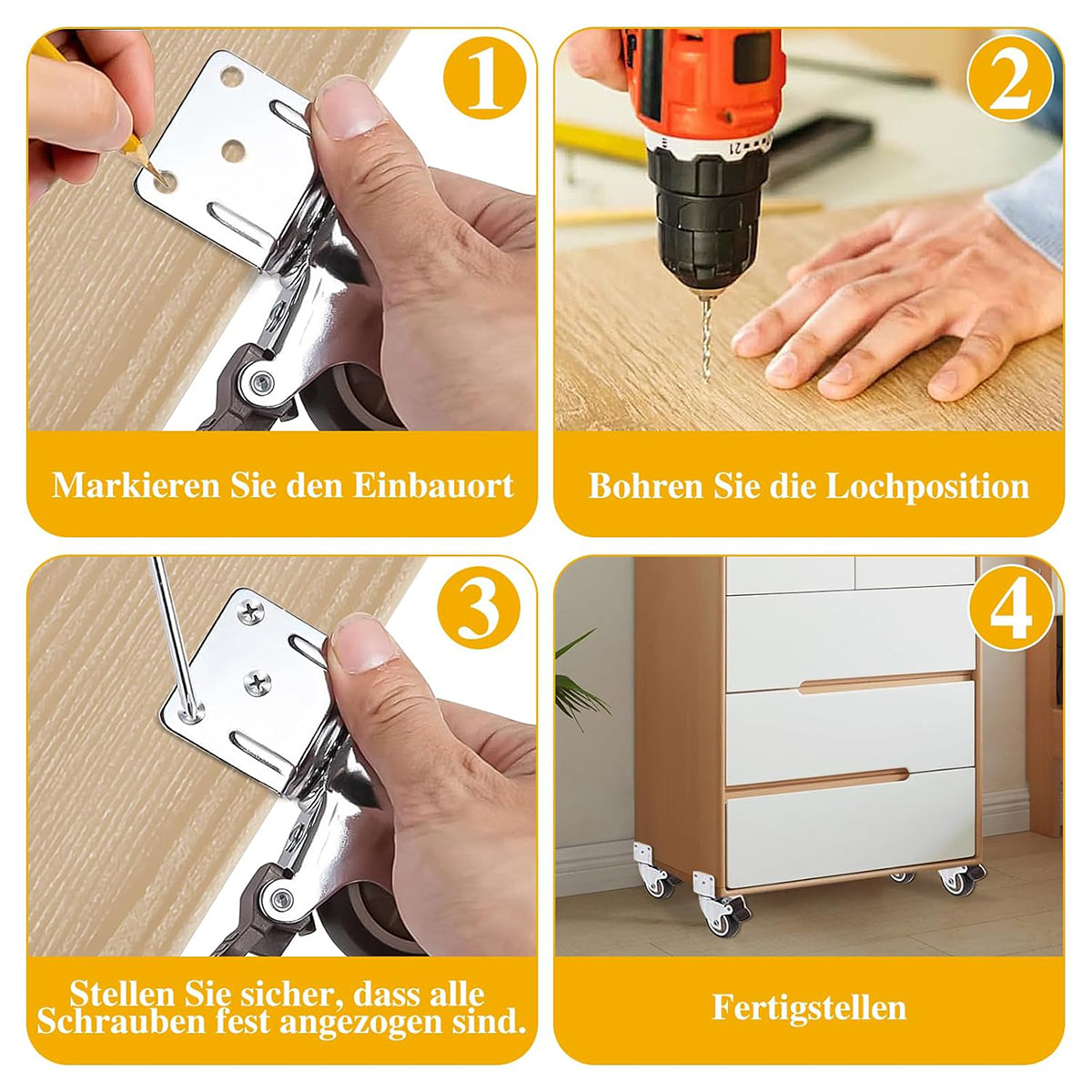 1

Markieren Sie den Einbauort

2

Bohren Sie die Lochposition

3

Stellen Sie sicher, dass alle Schrauben fest angezogen sind.

4

Fertigstellen