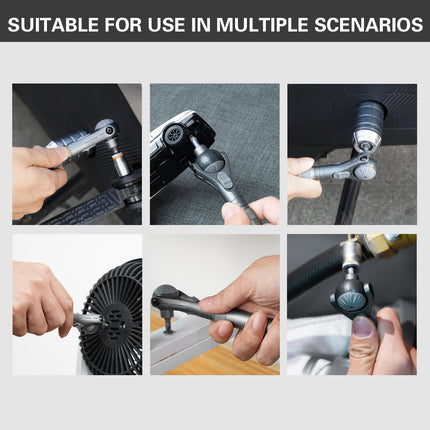 SUITABLE FOR USE IN MULTIPLE SCENARIOS