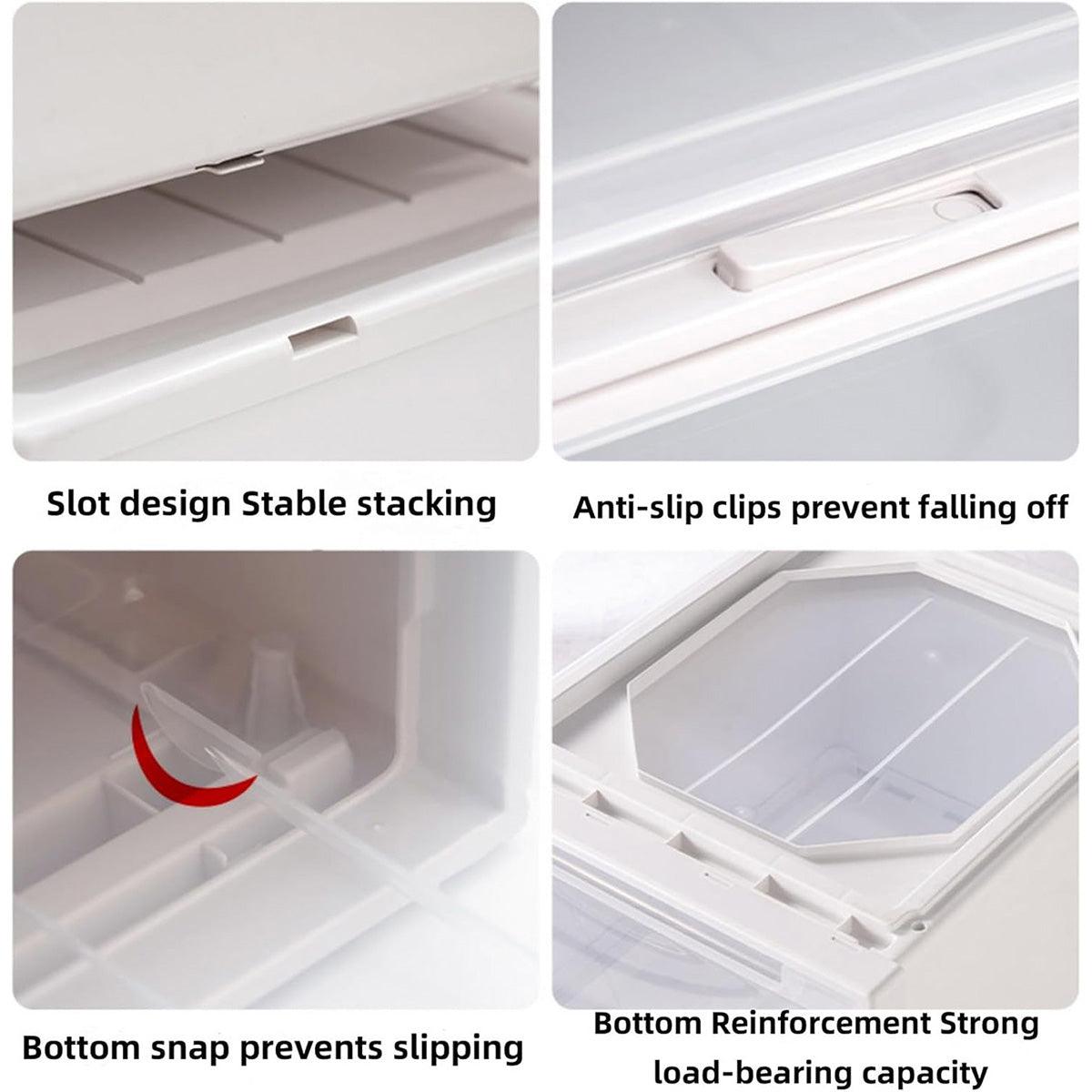 Slot design Stable stacking

Anti-slip clips prevent falling off

Bottom snap prevents slipping

Bottom Reinforcement Strong load-bearing capacity