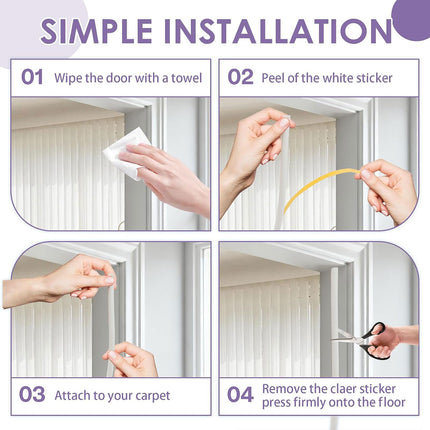 SIMPLE INSTALLATION

01 Wipe the door with a towel

02 Peel of the white sticker

03 Attach to your carpet

04 Remove the claer sticker press firmly onto the floor