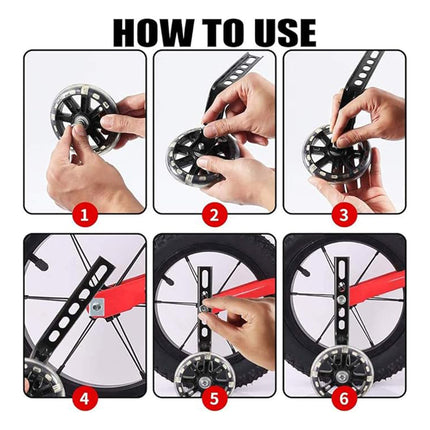 HOW TO USE

1

2

3

4

5

6