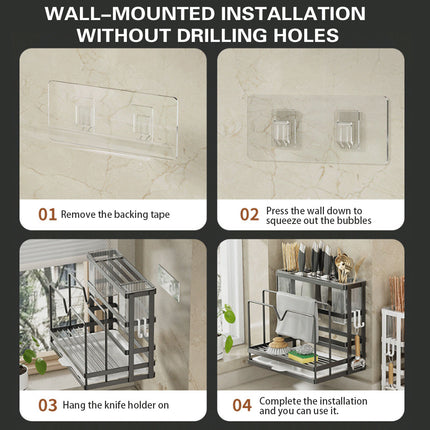 WALL–MOUNTED INSTALLATION WITHOUT DRILLING HOLES

01 Remove the backing tape

02 Press the wall down to squeeze out the bubbles

03 Hang the knife holder on

04 Complete the installation and you can use it.