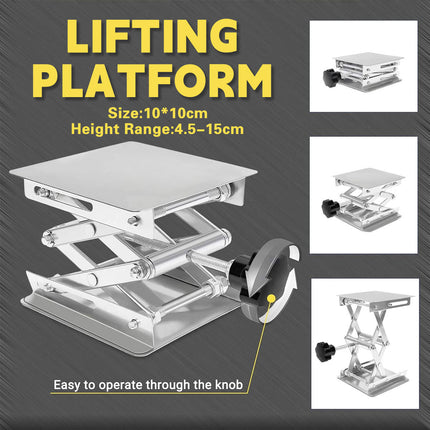 LIFTING PLATFORM

Size:10*10cm
Height Range:4.5–15cm

Easy to operate through the knob