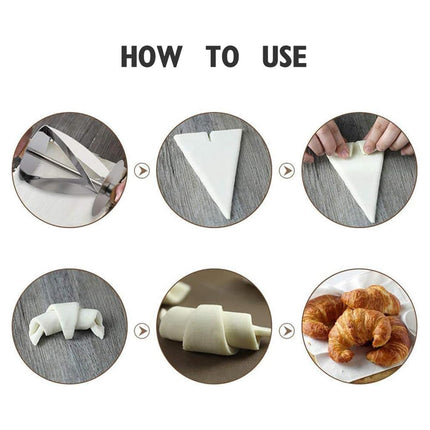 HOW TO USE