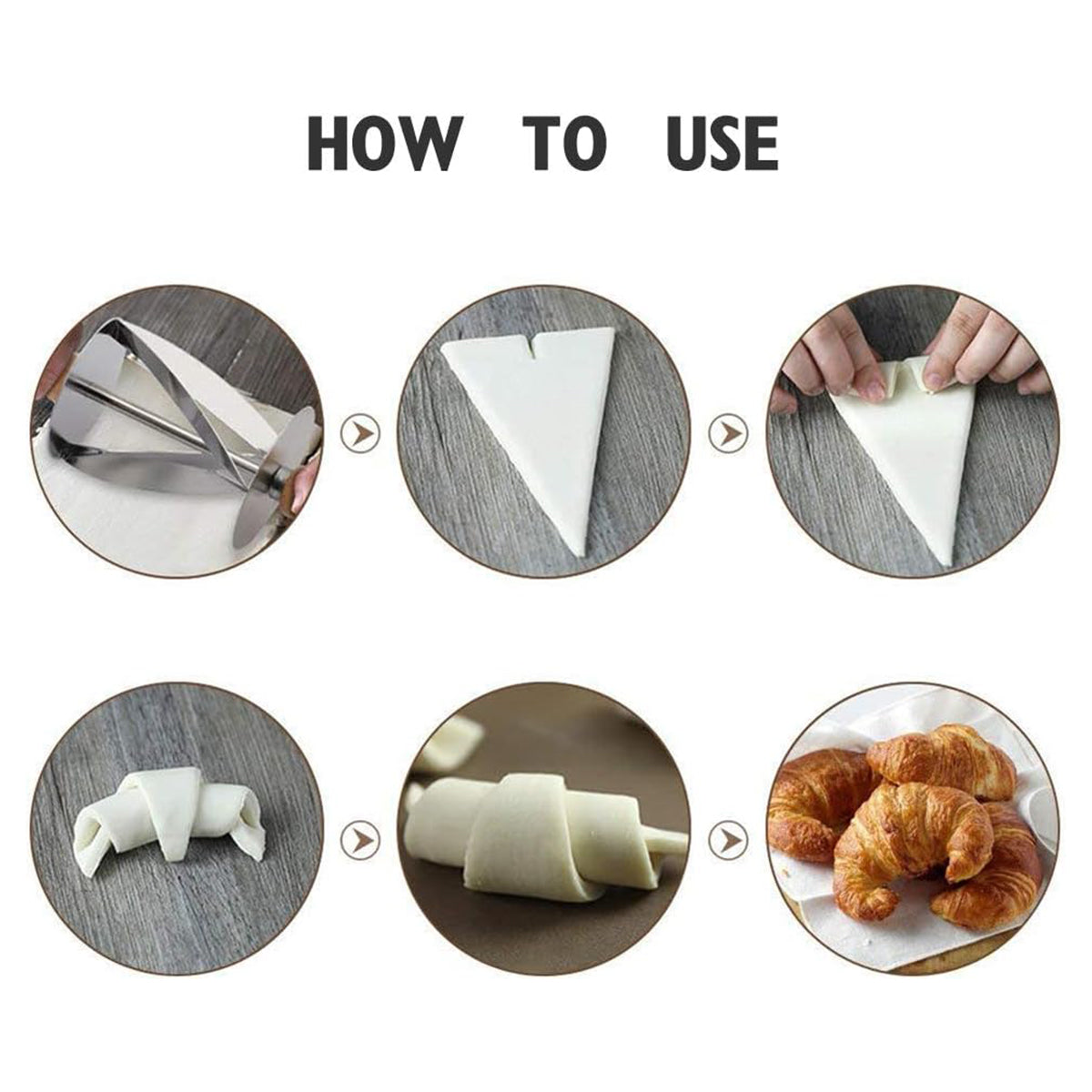 HOW TO USE