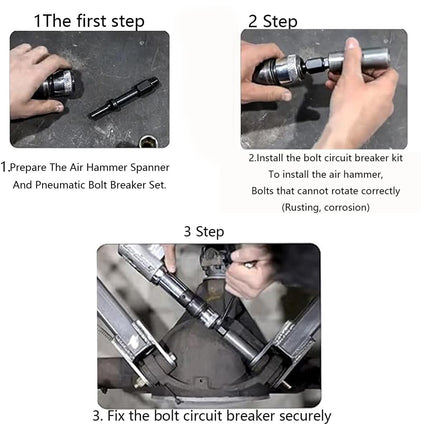 1The first step

1.Prepare The Air Hammer Spanner And Pneumatic Bolt Breaker Set.

2 Step

2.Install the bolt circuit breaker kit
To install the air hammer,
Bolts that cannot rotate correctly
(Rusting, corrosion)

3 Step

3. Fix the bolt circuit breaker securely