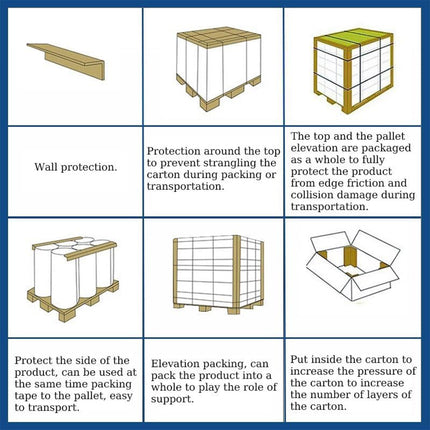 Wall protection.

Protection around the top to prevent strangling the carton during packing or transportation.

The top and the pallet elevation are packaged as a whole to fully protect the product from edge friction and collision damage during transportation.

Protect the side of the product, can be used at the same time packing tape to the pallet, easy to transport.

Elevation packing, can pack the product into a whole to play the role of support.

Put inside the carton to increase the pressure of the carton to increase the number of layers of the carton.