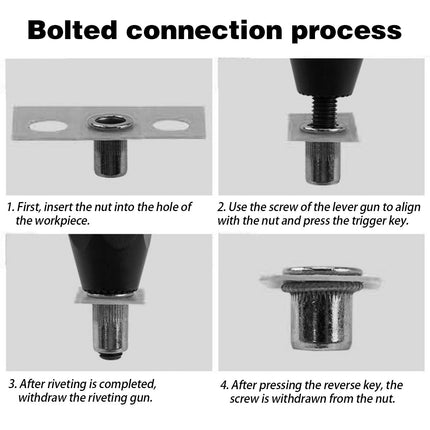 Bolted connection process

1. First, insert the nut into the hole of the workpiece.

2. Use the screw of the lever gun to align with the nut and press the trigger key.

3. After riveting is completed, withdraw the riveting gun.

4. After pressing the reverse key, the screw is withdrawn from the nut.