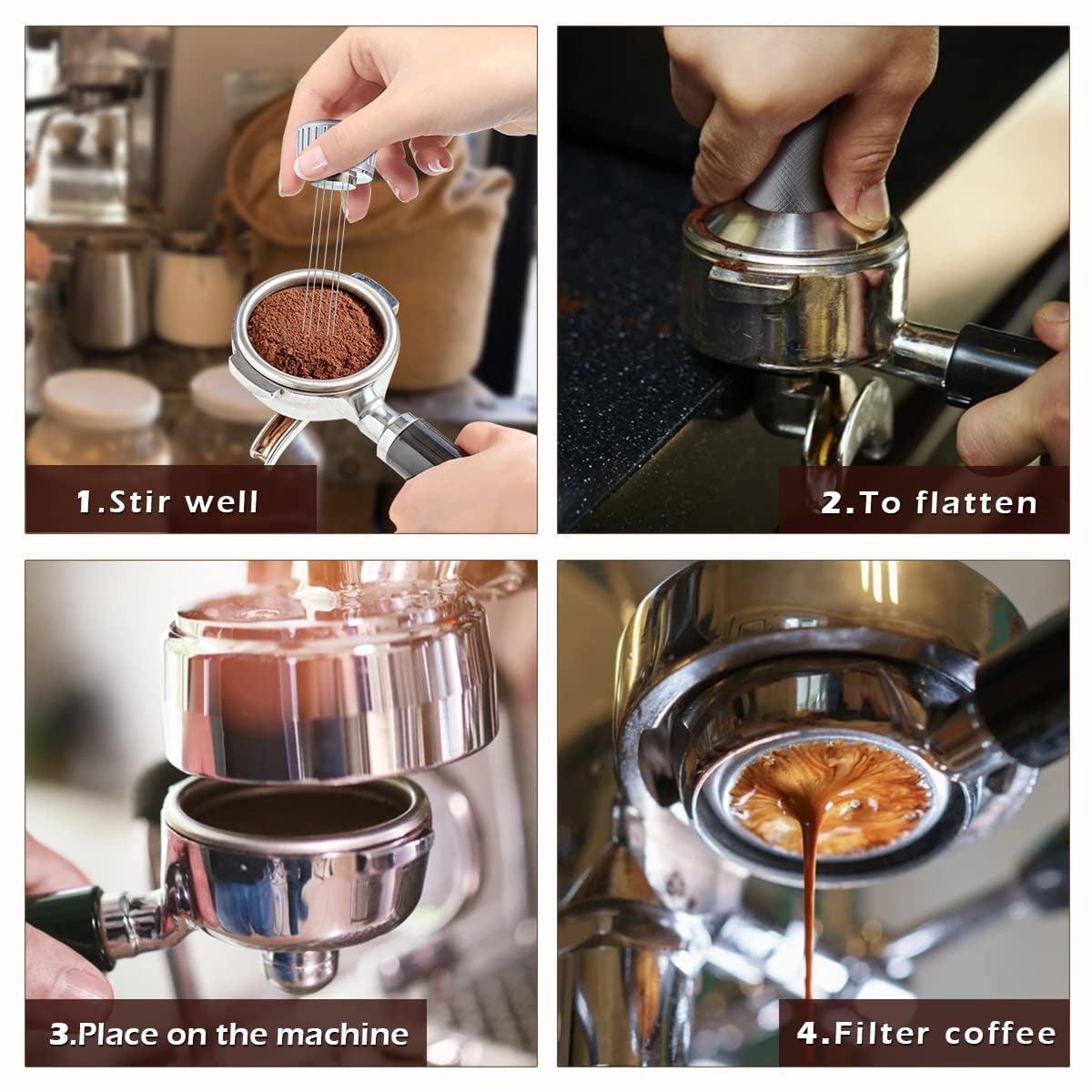 1.Stir well

2.To flatten

3.Place on the machine

4.Filter coffee