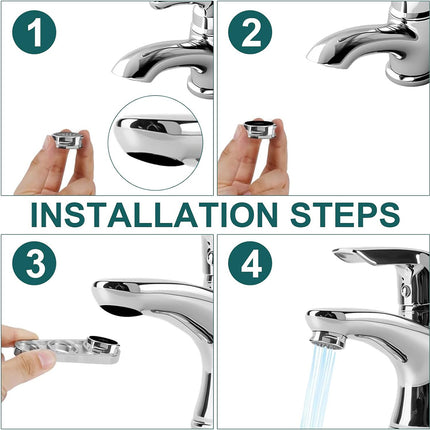 1

2

INSTALLATION STEPS

3

4