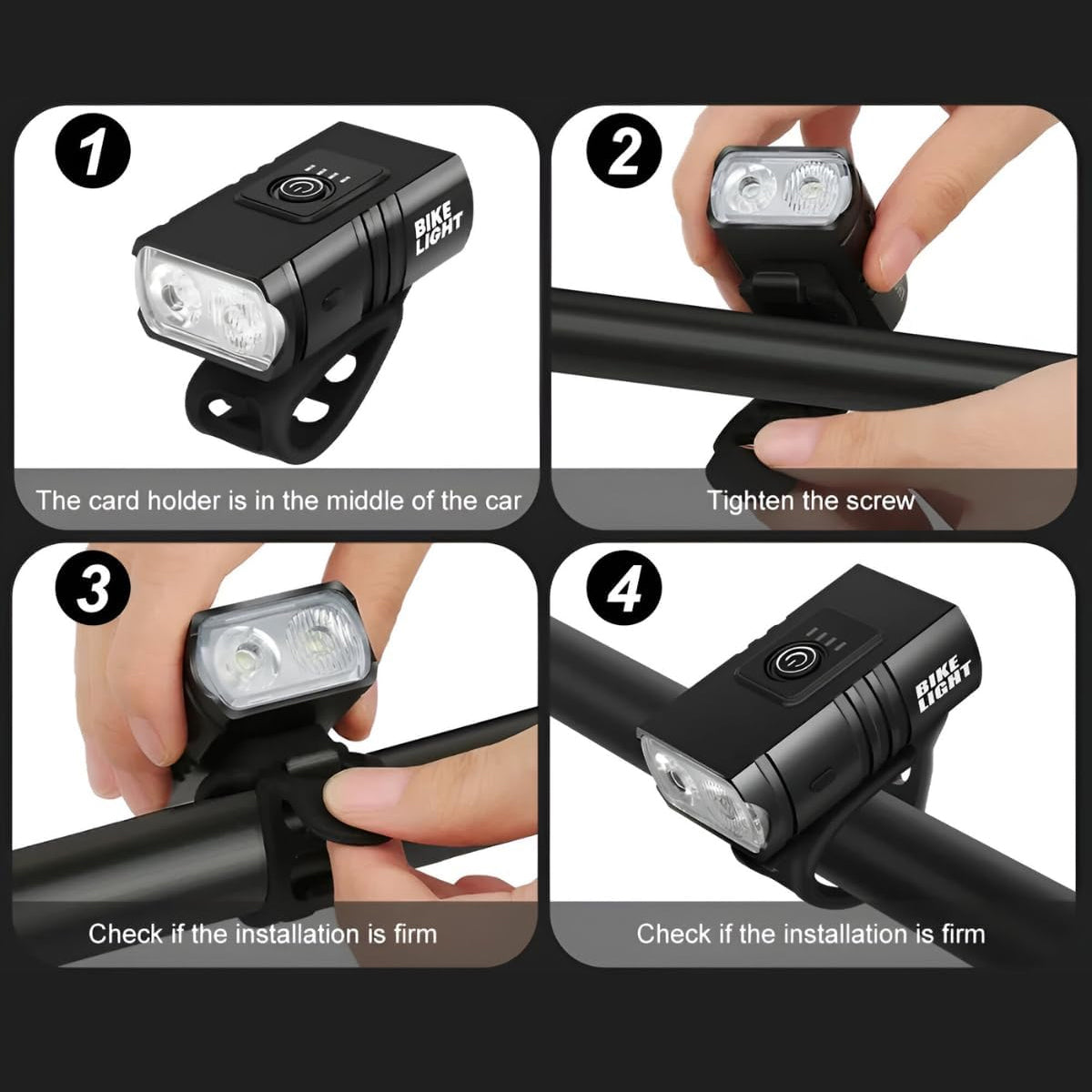 1

BIKE LIGHT

The card holder is in the middle of the car

2

Tighten the screw

3

Check if the installation is firm

4

BIKE LIGHT

Check if the installation is firm