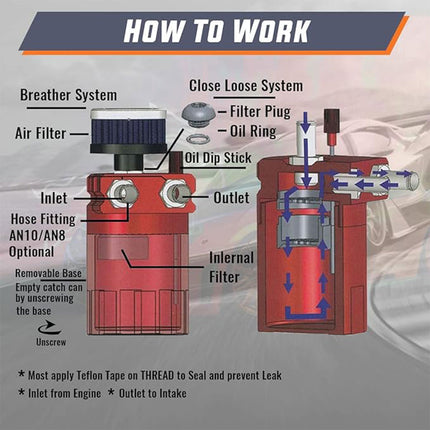 HOW TO WORK

Breather System

Air Filter

Close Loose System

Filter Piug

Oil Ring

Oil Dip Stick

Inlet

Outlet

Hose Fitting AN10/AN8 Optional

Inlernal Filter

Removable Base
Empty catch can by unscrewing the base

Unscrew

* Most apply Teflon Tape on THREAD to Seal and prevent Leak

* Inlet from Engine * Outlet to Intake