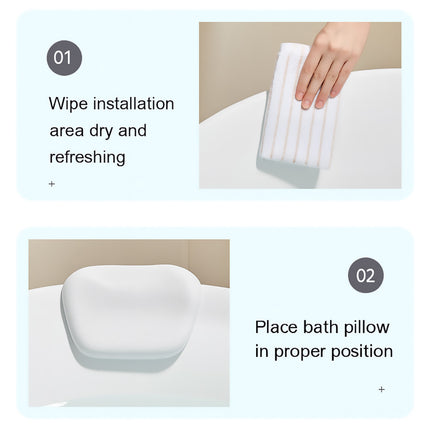 01

Wipe installation area dry and refreshing

+

02

Place bath pillow in proper position

+