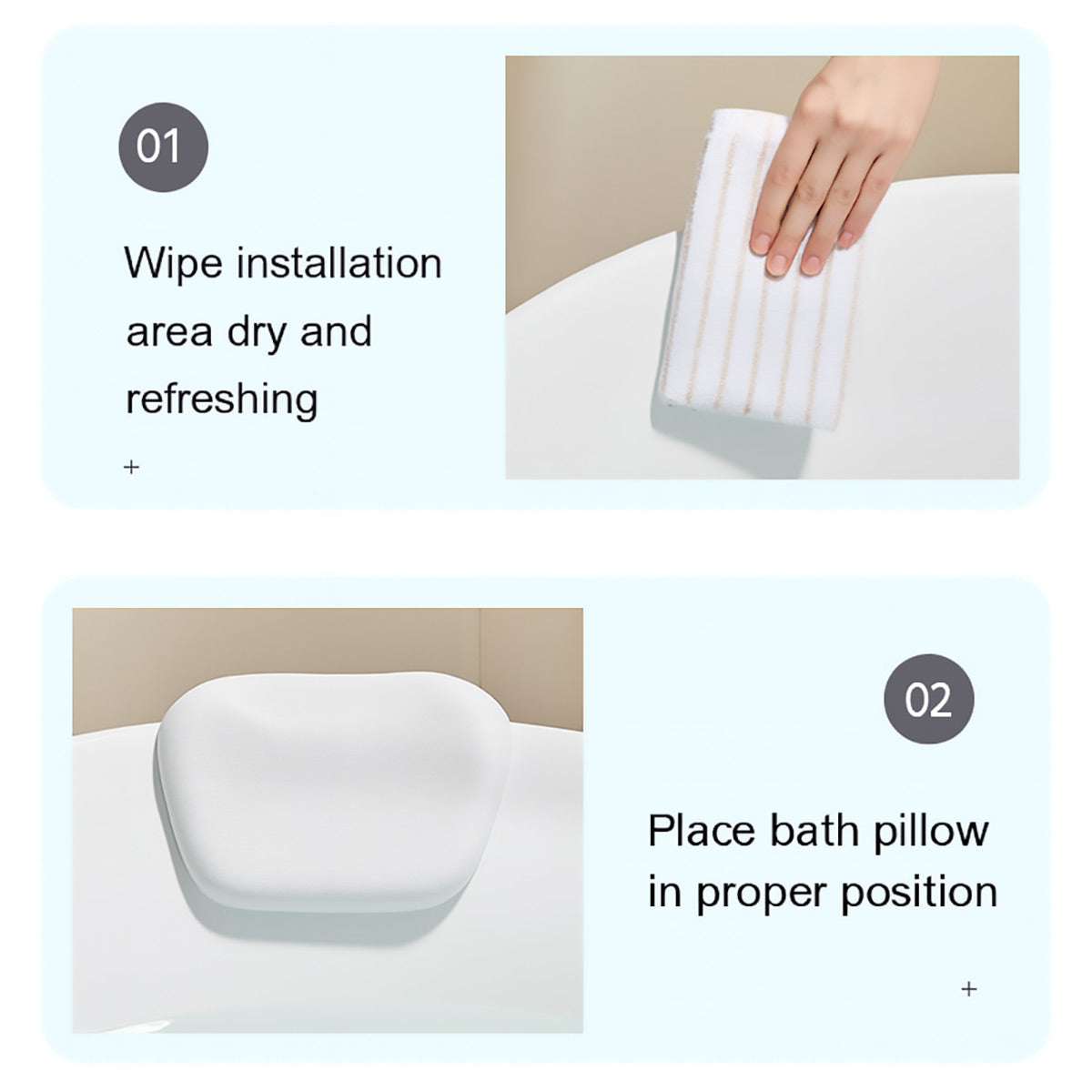 01

Wipe installation area dry and refreshing

+

02

Place bath pillow in proper position

+