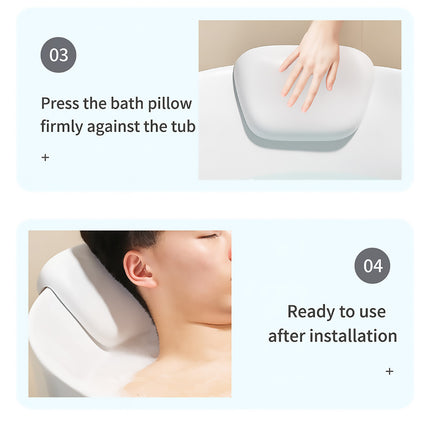 03

Press the bath pillow firmly against the tub

+

04

Ready to use after installation

+