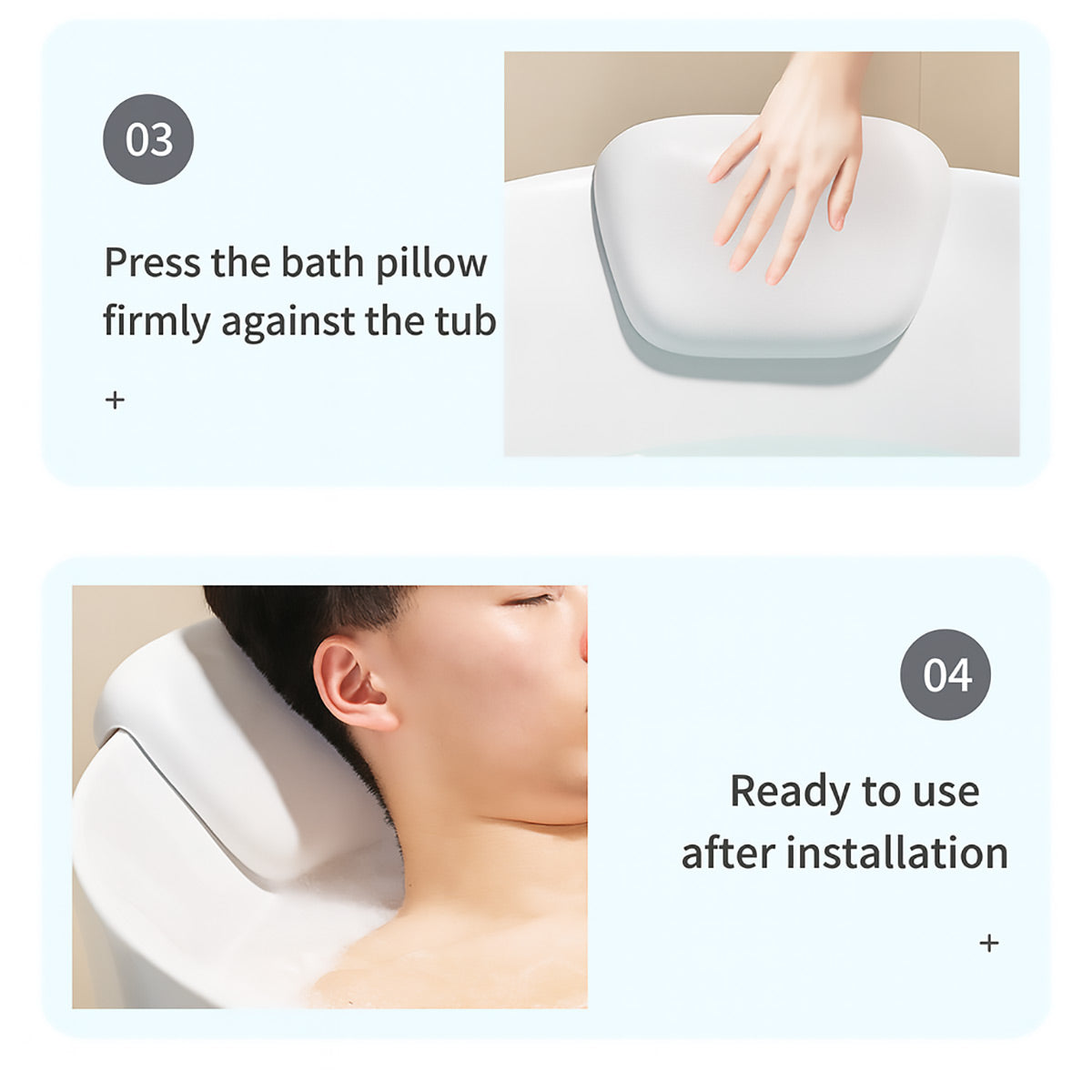 03

Press the bath pillow firmly against the tub

+

04

Ready to use after installation

+