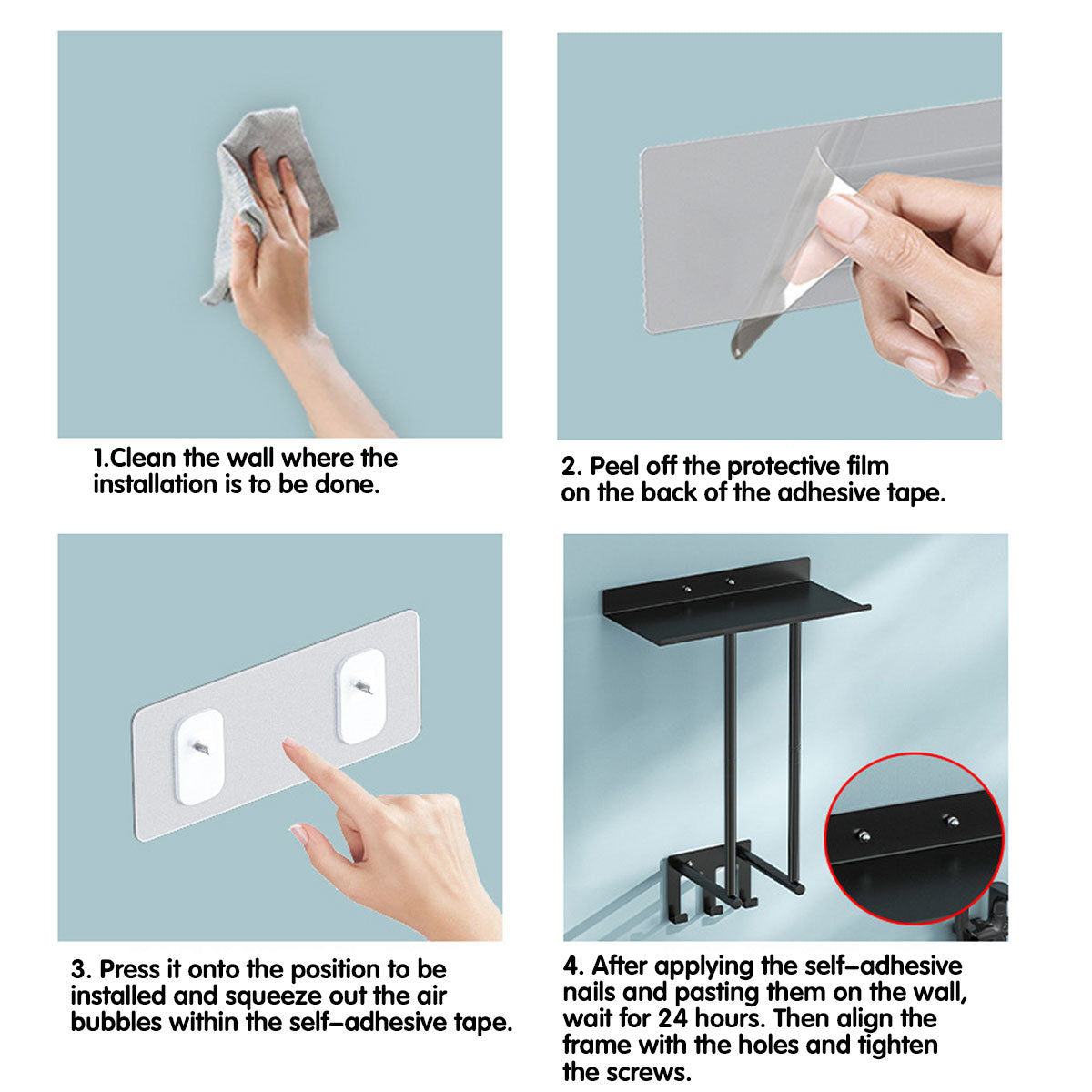 1.Clean the wall where the installation is to be done.

2. Peel off the protective film on the back of the adhesive tape.

3. Press it onto the position to be installed and squeeze out the air bubbles within the self–adhesive tape.

4. After applying the self–adhesive nails and pasting them on the wall, wait for 24 hours. Then align the frame with the holes and tighten the screws.