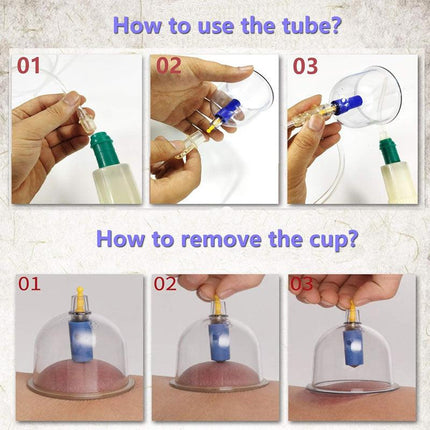 How to use the tube?

01

02

03

How to remove the cup?

01

02

03