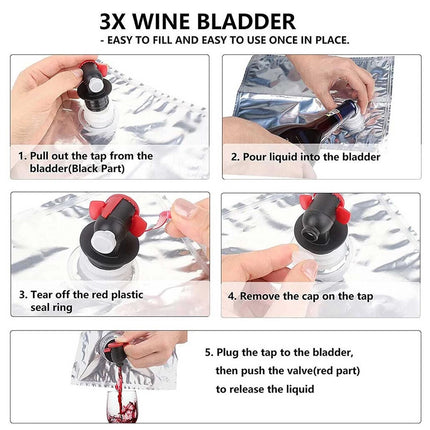 3X WINE BLADDER
- EASY TO FILL AND EASY TO USE ONCE IN PLACE.

1. Pull out the tap from the bladder(Black Part)

2. Pour liquid into the bladder

3. Tear off the red plastic seal ring

4. Remove the cap on the tap

5. Plug the tap to the bladder, then push the valve(red part) to release the liquid