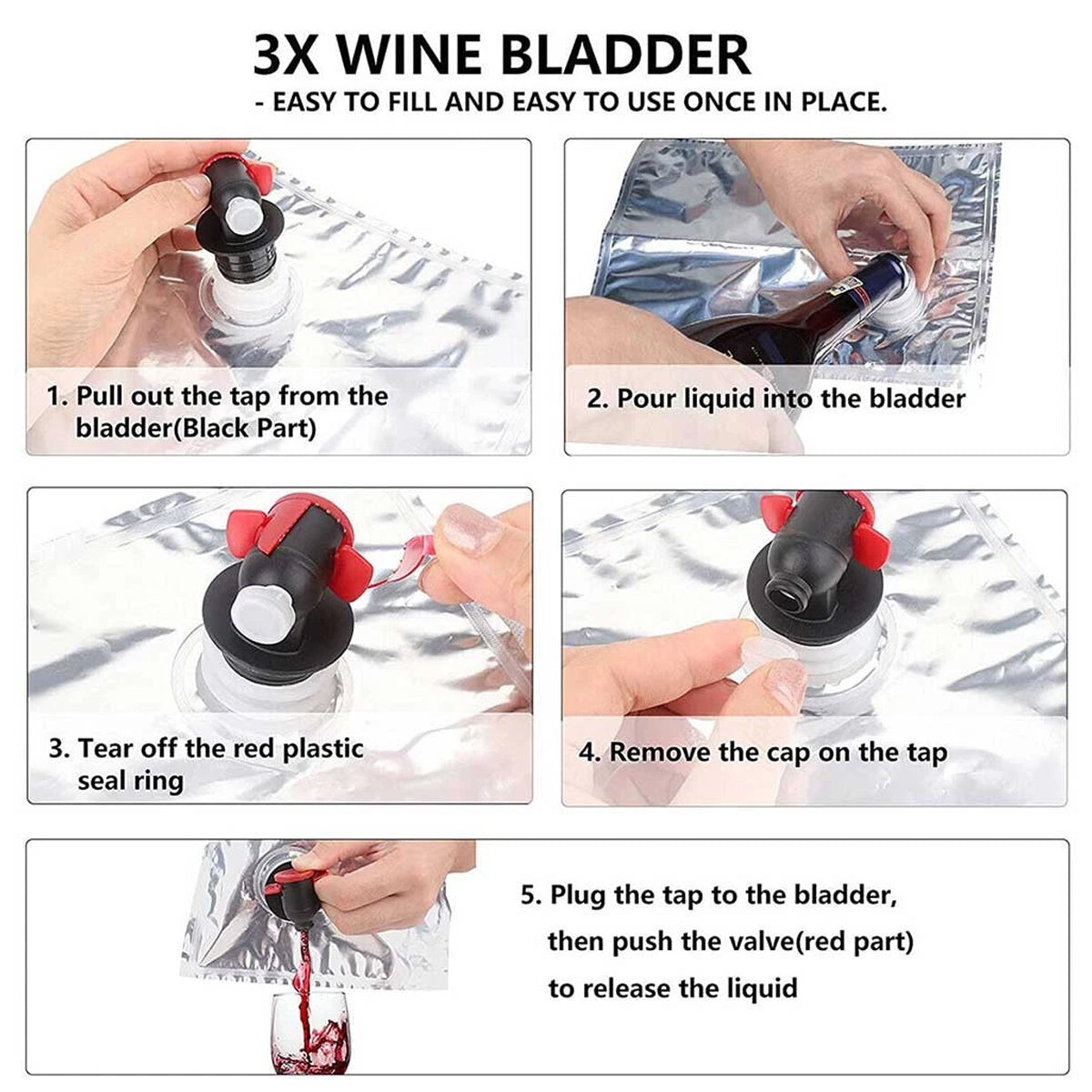 3X WINE BLADDER
- EASY TO FILL AND EASY TO USE ONCE IN PLACE.

1. Pull out the tap from the bladder(Black Part)

2. Pour liquid into the bladder

3. Tear off the red plastic seal ring

4. Remove the cap on the tap

5. Plug the tap to the bladder, then push the valve(red part) to release the liquid