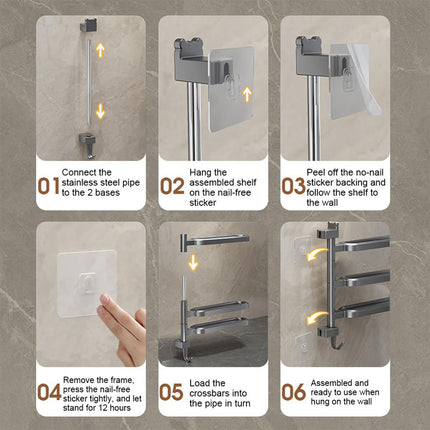 01 Connect the stainless steel pipe to the 2 bases

02 Hang the assembled shelf on the nail-free sticker

03 Peel off the no-nail sticker backing and follow the shelf to the wall

04 Remove the frame, press the nail-free sticker tightly, and let stand for 12 hours

05 Load the crossbars into the pipe in turn

06 Assembled and ready to use when hung on the wall