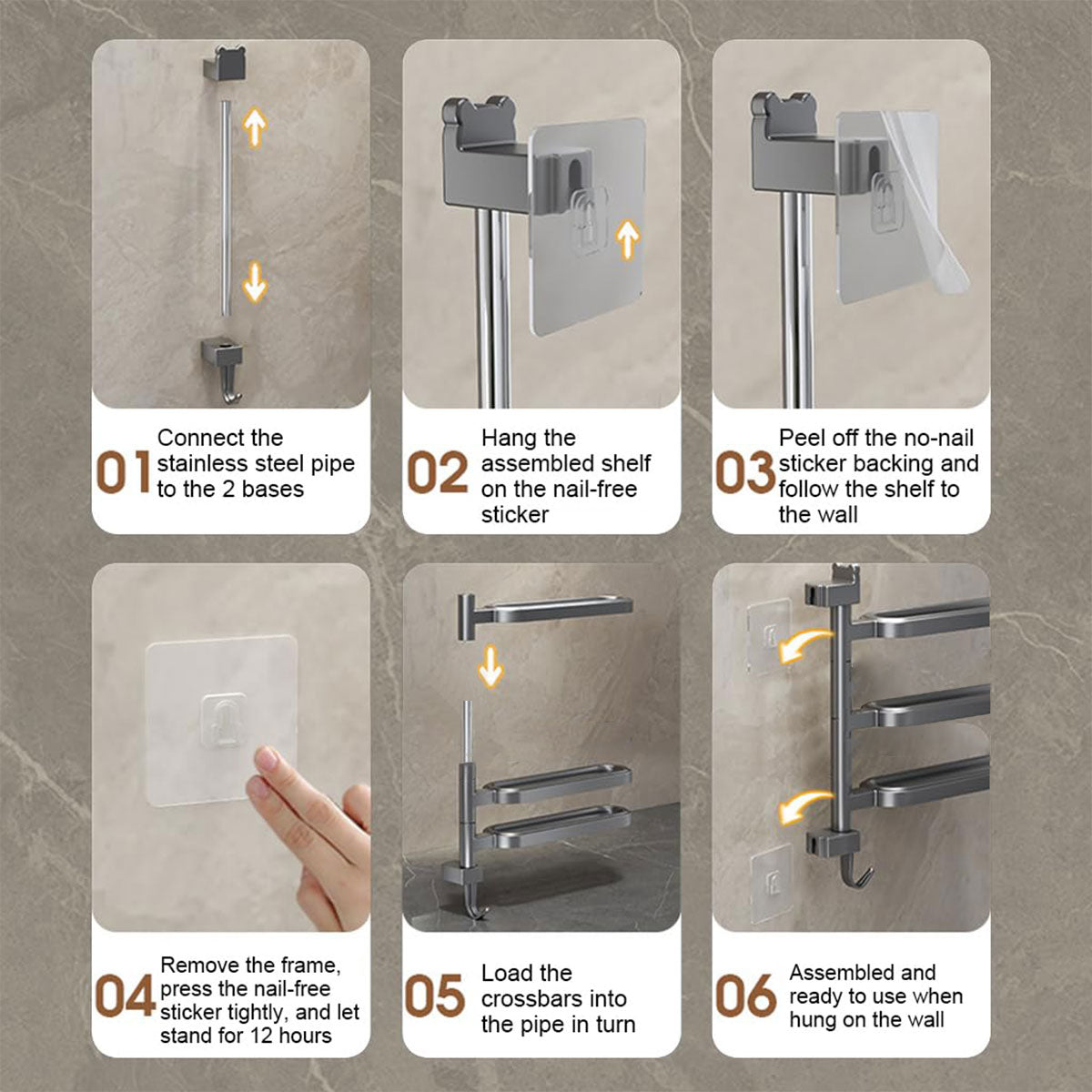 01 Connect the stainless steel pipe to the 2 bases

02 Hang the assembled shelf on the nail-free sticker

03 Peel off the no-nail sticker backing and follow the shelf to the wall

04 Remove the frame, press the nail-free sticker tightly, and let stand for 12 hours

05 Load the crossbars into the pipe in turn

06 Assembled and ready to use when hung on the wall