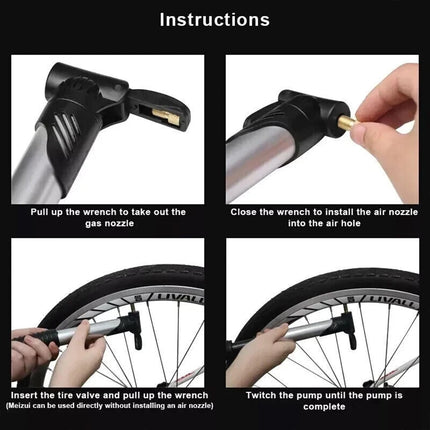 Instructions

Pull up the wrench to take out the gas nozzle

Close the wrench to install the air nozzle into the air hole

LIVALL

Insert the tire valve and pull up the wrench
(Meizui can be used directly without installing an air nozzle)

LIVALL

Twitch the pump until the pump is complete