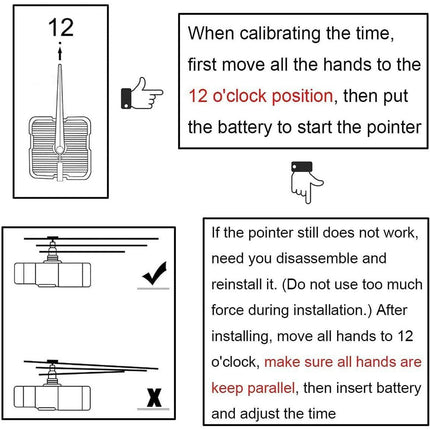 12

When calibrating the time, first move all the hands to the 12 o'clock position, then put the battery to start the pointer

If the pointer still does not work, need you disassemble and reinstall it. (Do not use too much force during installation.) After installing, move all hands to 12 o'clock, make sure all hands are keep parallel, then insert battery and adjust the time

X