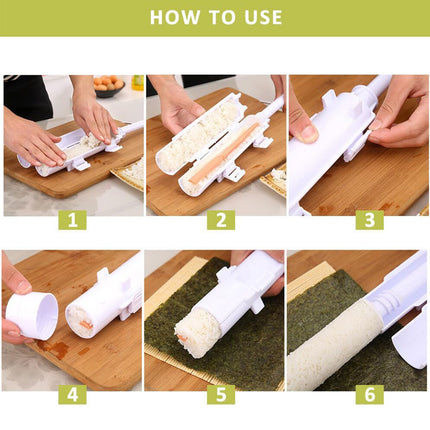 HOW TO USE

1

2

3

4

5

6