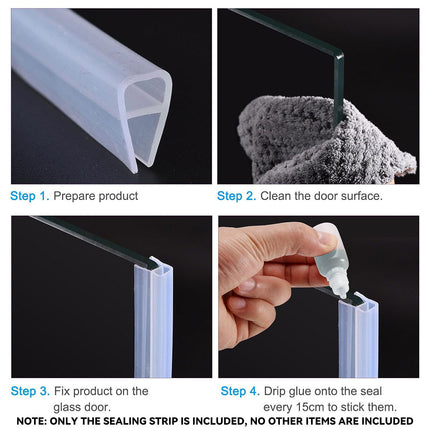 Step 1. Prepare product

Step 2. Clean the door surface.

Step 3. Fix product on the glass door.

Step 4. Drip glue onto the seal every 15cm to stick them.

NOTE: ONLY THE SEALING STRIP IS INCLUDED, NO OTHER ITEMS ARE INCLUDED